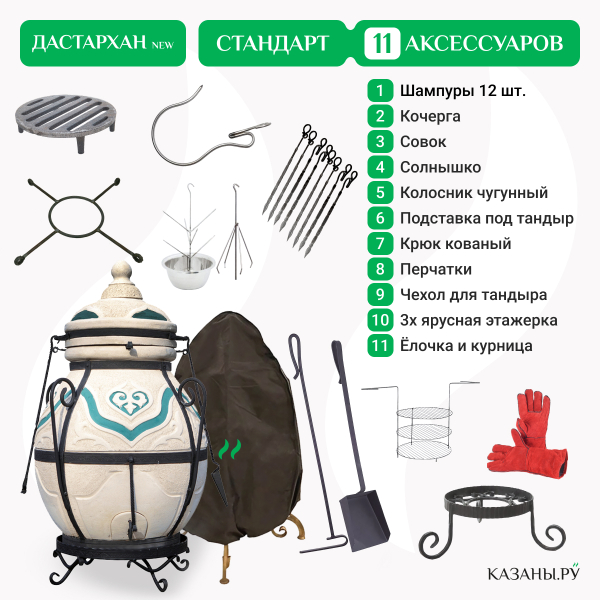 ДАСТАРХАН NEW

СТАНДАРТ 11 АКСЕССУАРОВ

1 Шампуры 12 шт.
2 Кочерга
3 Совок
4 Солнышко
5 Колосник чугунный
6 Подставка под тандыр
7 Крюк кованый
8 Перчатки
9 Чехол для тандыра
10 3х ярусная этажерка
11 Ёлочка и курница

КАЗАНЫ.РУ